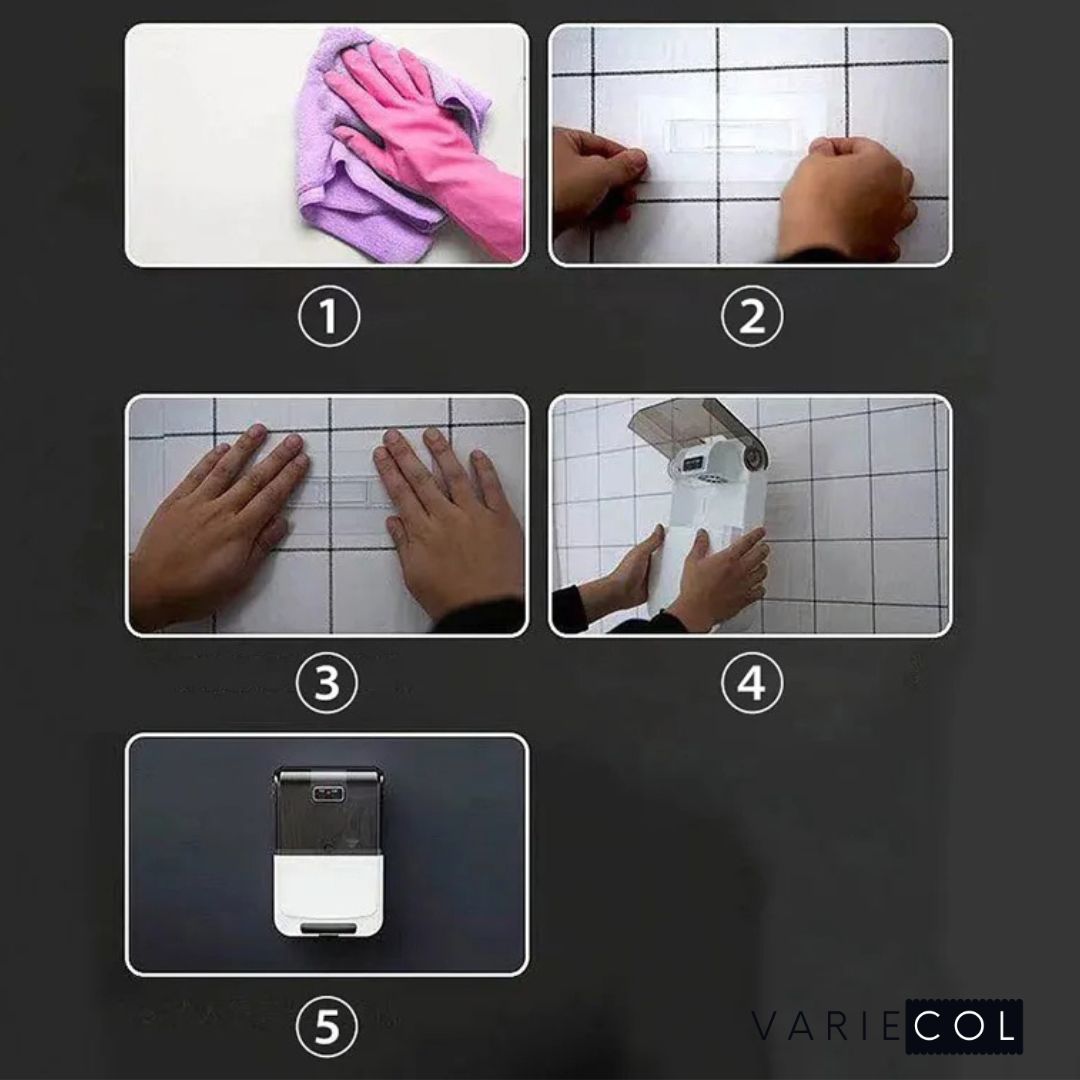 ①
②
③
④
⑤
VARIECOL