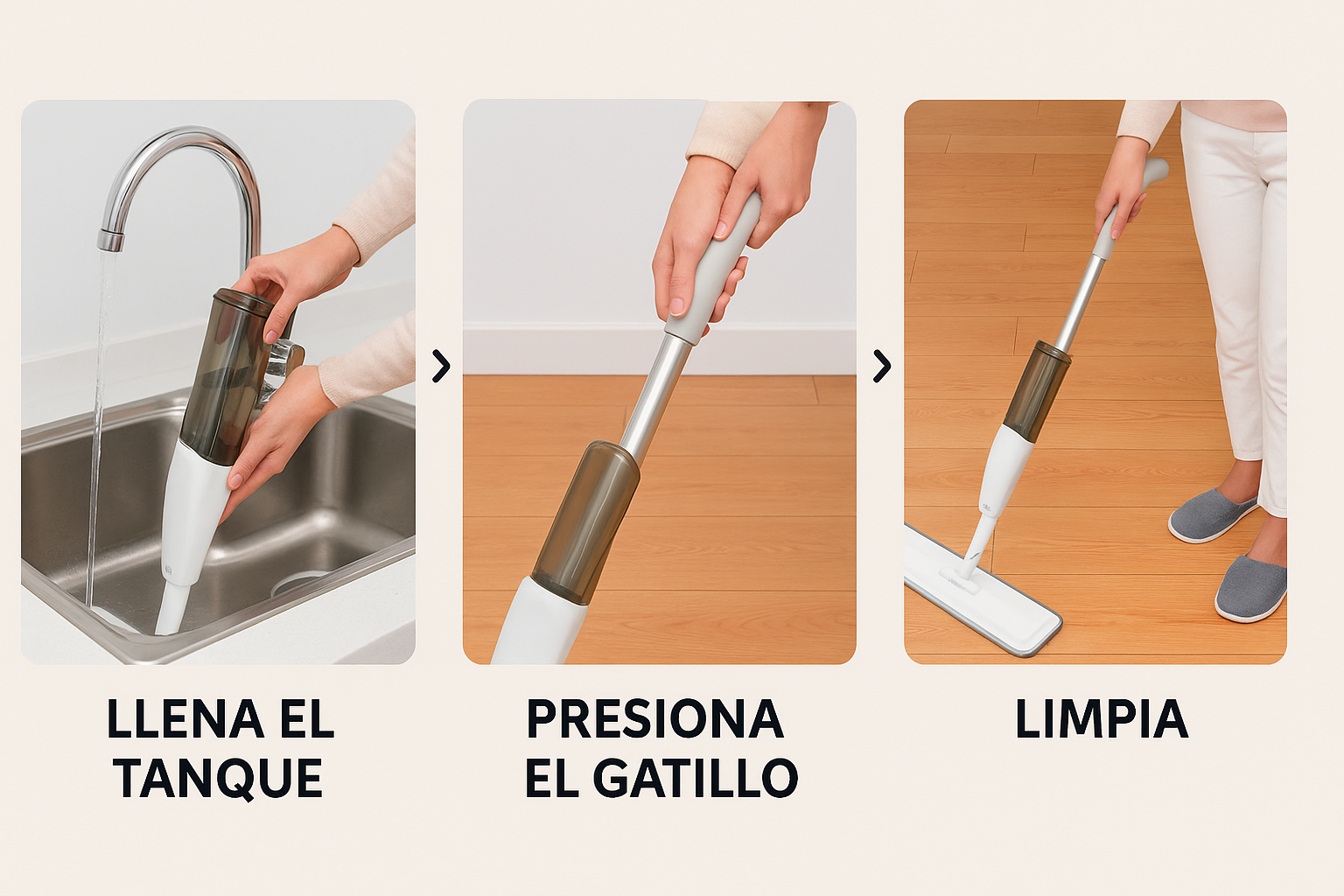 LLENA EL TANQUE

PRESIONA EL GATILLO

LIMPIA